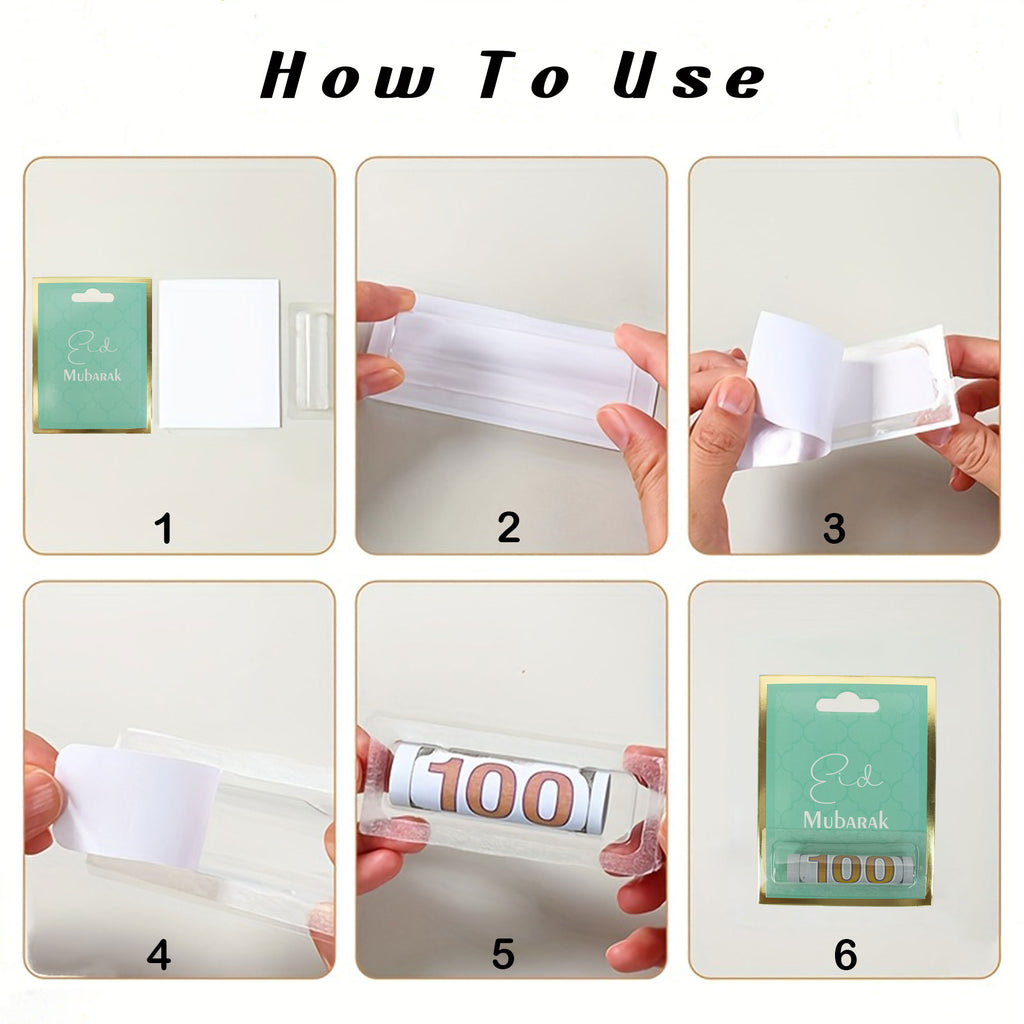 How To Use

Eid
Mubarak

1

2

3

4

100

5

Eid
Mubarak
100

6